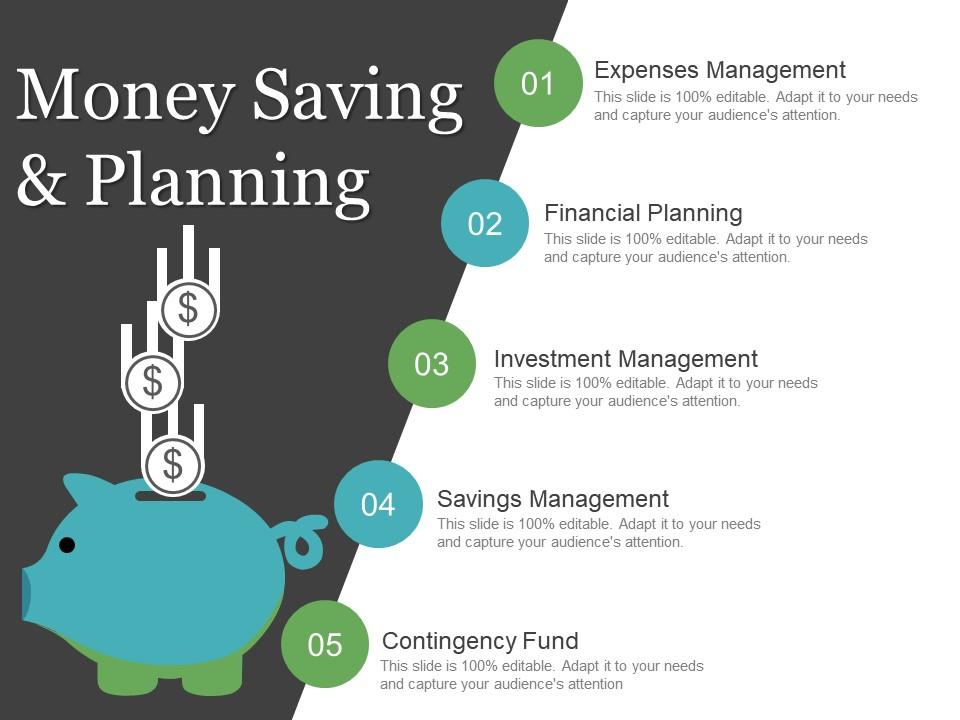 Money Saving & Planning

$

$

$

01 Expenses Management
This slide is 100% editable. Adapt it to your needs and capture your audience's attention.

02 Financial Planning
This slide is 100% editable. Adapt it to your needs and capture your audience's attention.

03 Investment Management
This slide is 100% editable. Adapt it to your needs and capture your audience's attention.

04 Savings Management
This slide is 100% editable. Adapt it to your needs and capture your audience's attention.

05 Contingency Fund
This slide is 100% editable. Adapt it to your needs and capture your audience's attention